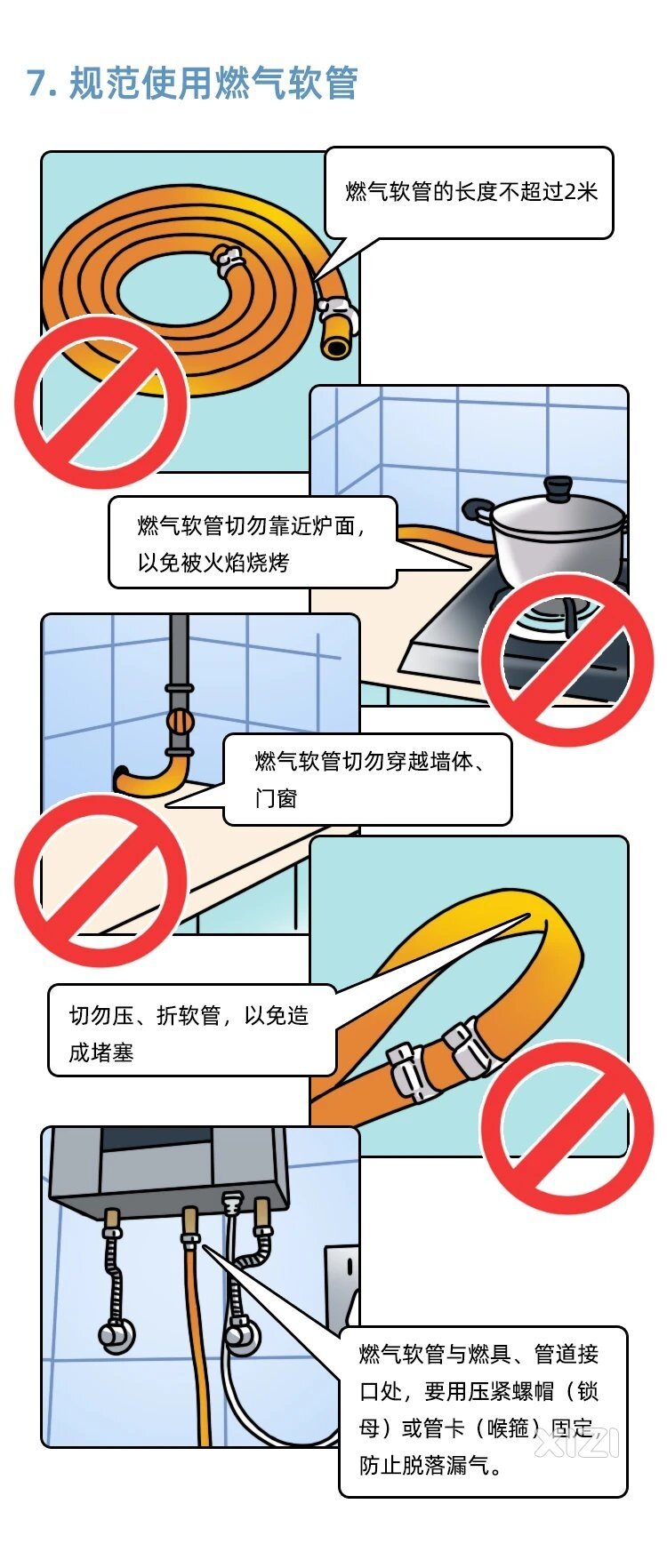 7. 规范使用燃气软管

燃气软管的长度不超过2米

燃气软管切勿靠近炉面，以免被火焰烧烤

燃气软管切勿穿越墙体、门窗

切勿压、折软管，以免造成堵塞

燃气软管与燃具、管道接口处，要用压紧螺帽（锁母）或管卡（喉箍）固定，防止脱落漏气。

xizi